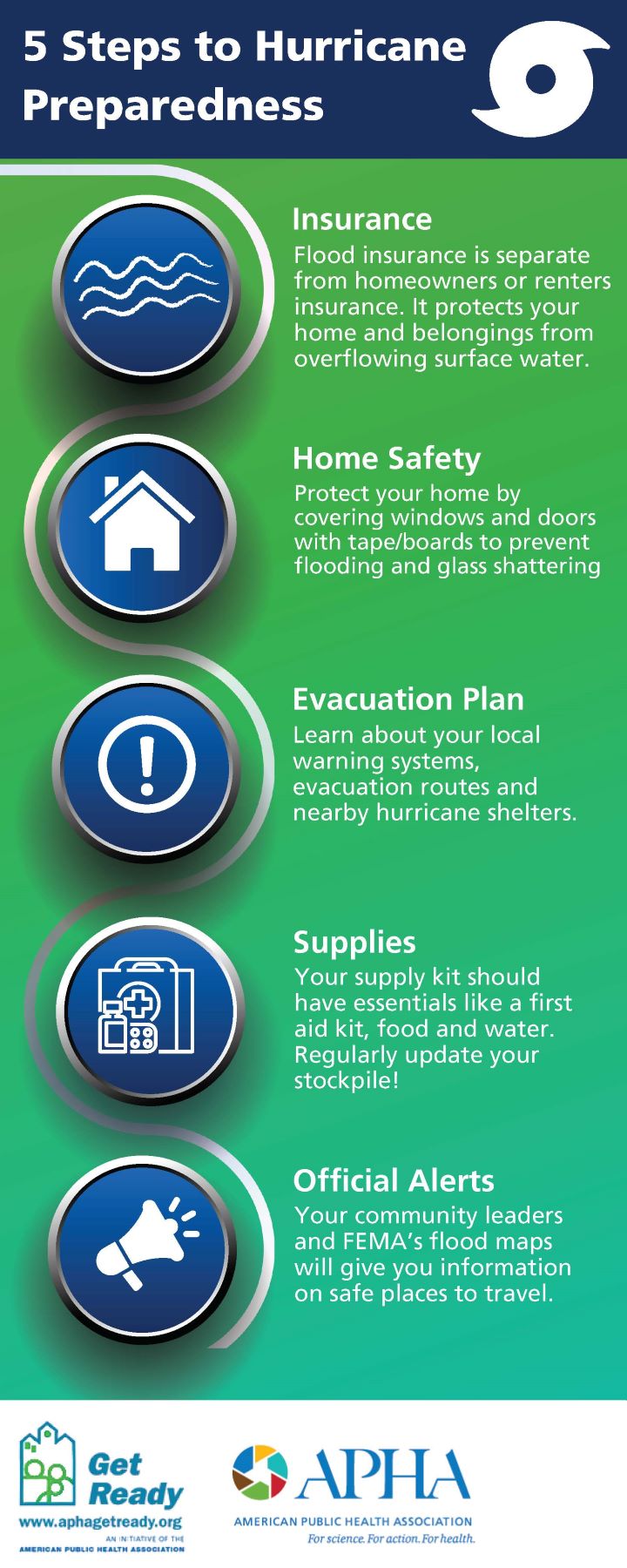 5 Steps to Hurricane Preparedness

Insurance
Flood insurance is separate from homeowners or renters insurance. It protects your home and belongings from overflowing surface water.

Home Safety
Protect your home by covering windows and doors with tape/boards to prevent flooding and glass shattering

Evacuation Plan
Learn about your local warning systems, evacuation routes and nearby hurricane shelters.

Supplies
Your supply kit should have essentials like a first aid kit, food and water. Regularly update your stockpile!

Official Alerts
Your community leaders and FEMA's flood maps will give you information on safe places to travel.

Get Ready
www.aphagetready.org
AN INITIATIVE OF THE AMERICAN PUBLIC HEALTH ASSOCIATION

APHA
AMERICAN PUBLIC HEALTH ASSOCIATION
For science. For action. For health.