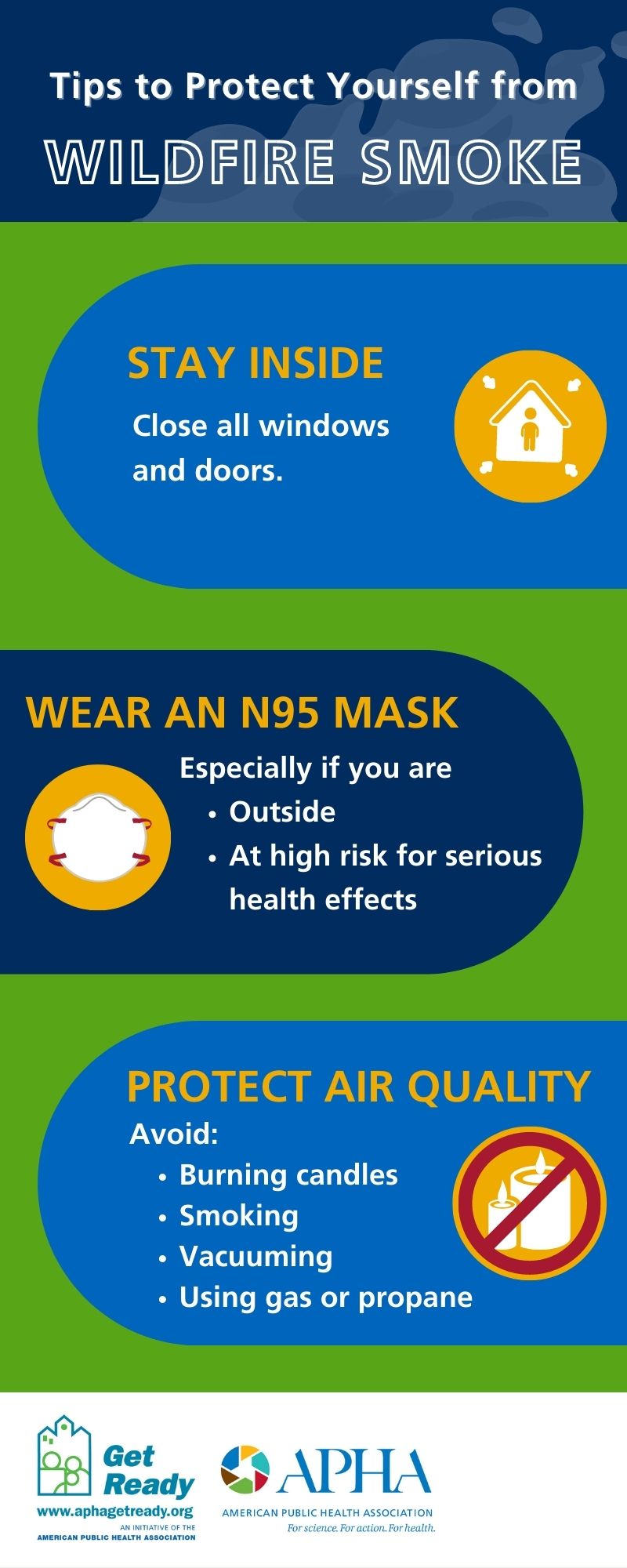 Tips to Protect Yourself from

WILDFIRE SMOKE

STAY INSIDE

Close all windows and doors.

WEAR AN N95 MASK

Especially if you are
• Outside
• At high risk for serious health effects

PROTECT AIR QUALITY

Avoid:
• Burning candles
• Smoking
• Vacuuming
• Using gas or propane

Get Ready
www.aphagetready.org
AN INITIATIVE OF THE
AMERICAN PUBLIC HEALTH ASSOCIATION

APHA
AMERICAN PUBLIC HEALTH ASSOCIATION
For science. For action. For health.